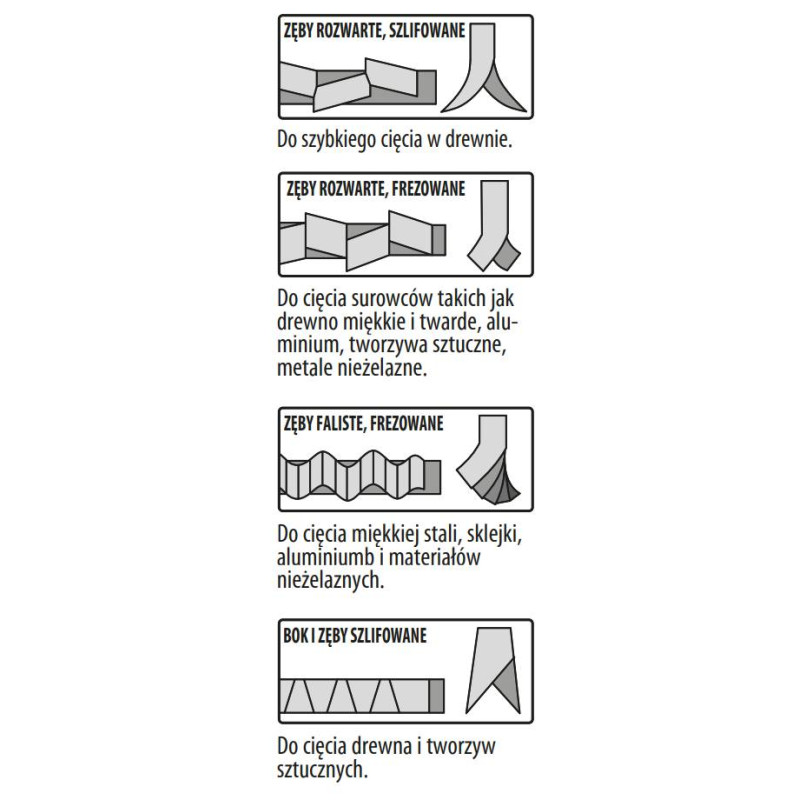 ZĘBY ROZWARTE, SZLIFOWANE

Do szybkiego cięcia w drewnie.

ZĘBY ROZWARTE, FREZOWANE

Do cięcia surowców takich jak drewno miękkie i twarde, aluminium, tworzywa sztuczne, metale nieżelazne.

ZĘBY FALISTE, FREZOWANE

Do cięcia miękkiej stali, sklejki, aluminiumb i materiałów nieżelaznych.

BOK I ZĘBY SZLIFOWANE

Do cięcia drewna i tworzyw sztucznych.