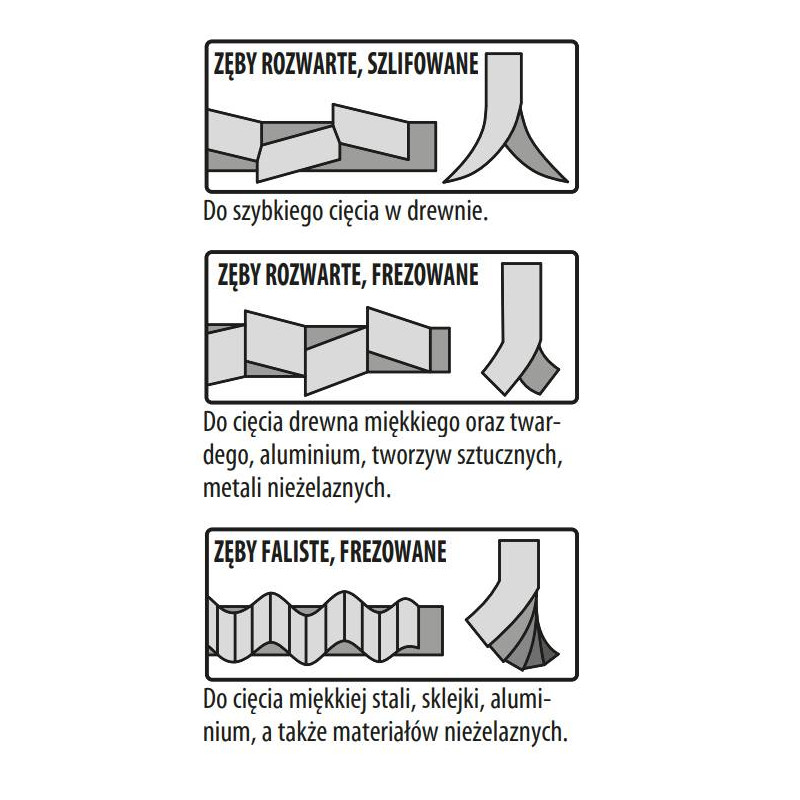 ZĘBY ROZWARTE, SZLIFOWANE

Do szybkiego cięcia w drewnie.

ZĘBY ROZWARTE, FREZOWANE

Do cięcia drewna miękkiego oraz twardego, aluminium, tworzyw sztucznych, metali nieżelaznych.

ZĘBY FALISTE, FREZOWANE

Do cięcia miękkiej stali, sklejki, aluminium, a także materiałów nieżelaznych.