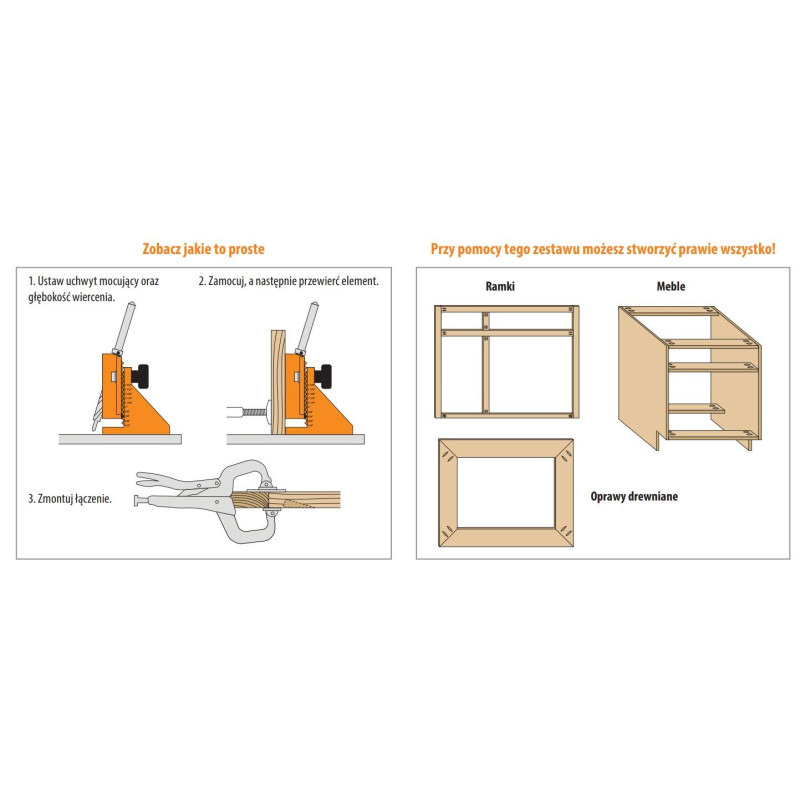 Zobacz jakie to proste

1. Ustaw uchwyt mocujący oraz głębokość wiercenia.

2. Zamocuj, a następnie przewierć element.

3. Zmontuj łączenie.

Przy pomocy tego zestawu możesz stworzyć prawie wszystko!

Ramki

Meble

Oprawy drewniane