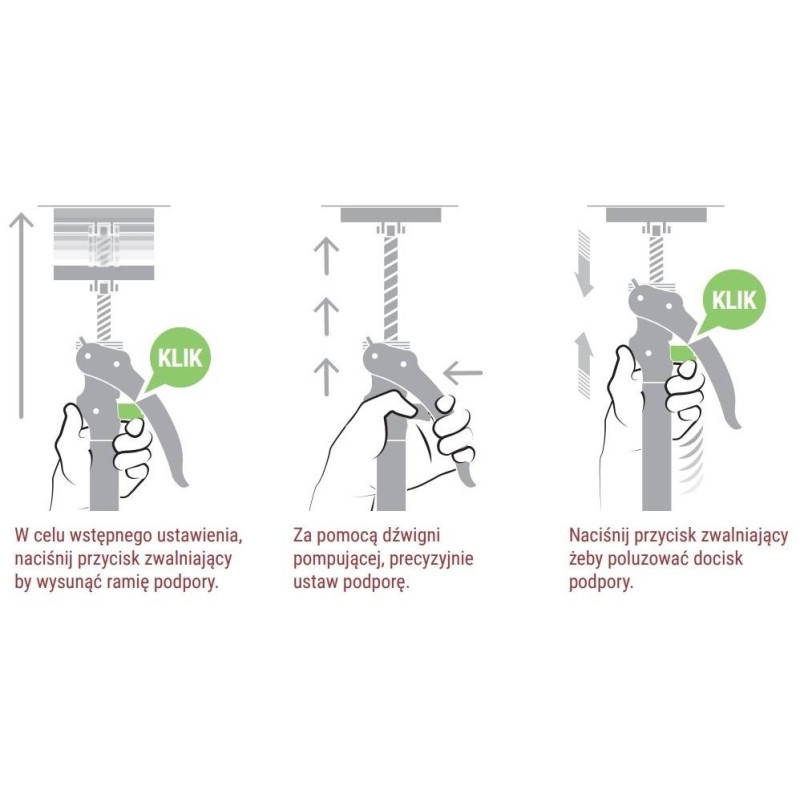 KLIK

W celu wstępnego ustawienia, naciśnij przycisk zwalniający by wysunąć ramię podpory.

Za pomocą dźwigni pompującej, precyzyjnie ustaw podporę.

KLIK

Naciśnij przycisk zwalniający żeby poluzować docisk podpory.