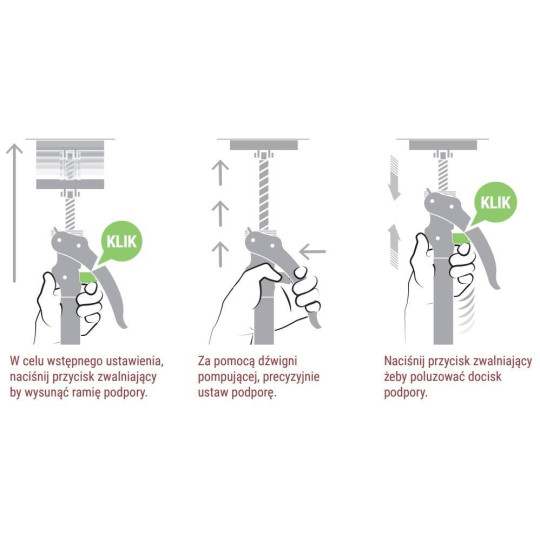 KLIK

W celu wstępnego ustawienia, naciśnij przycisk zwalniający by wysunąć ramię podpory.

Za pomocą dźwigni pompującej, precyzyjnie ustaw podporę.

KLIK

Naciśnij przycisk zwalniający żeby poluzować docisk podpory.