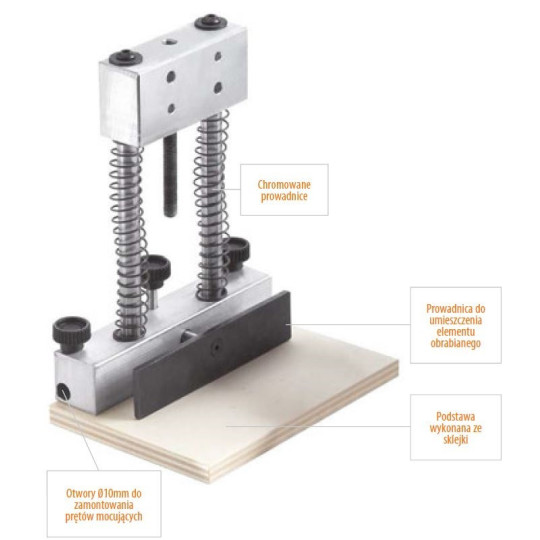 Chromowane prowadnice

Prowadnica do umieszczenia elementu obrabianego

Podstawa wykonana ze sklejki

Otwory Ø10mm do zamontowania prętów mocujących