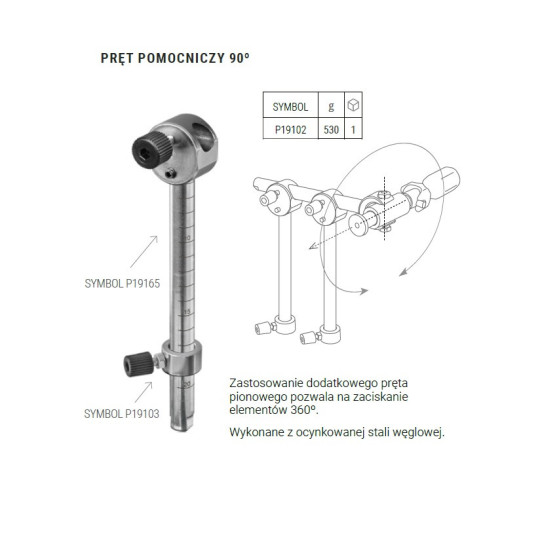 PRĘT POMOCNICZY 90º

| SYMBOL | g | |
|---|---|---|
| P19102 | 530 | 1 |

10

15

20

SYMBOL P19165

SYMBOL P19103

Zastosowanie dodatkowego pręta pionowego pozwala na zaciskanie elementów 360º.

Wykonane z ocynkowanej stali węglowej.