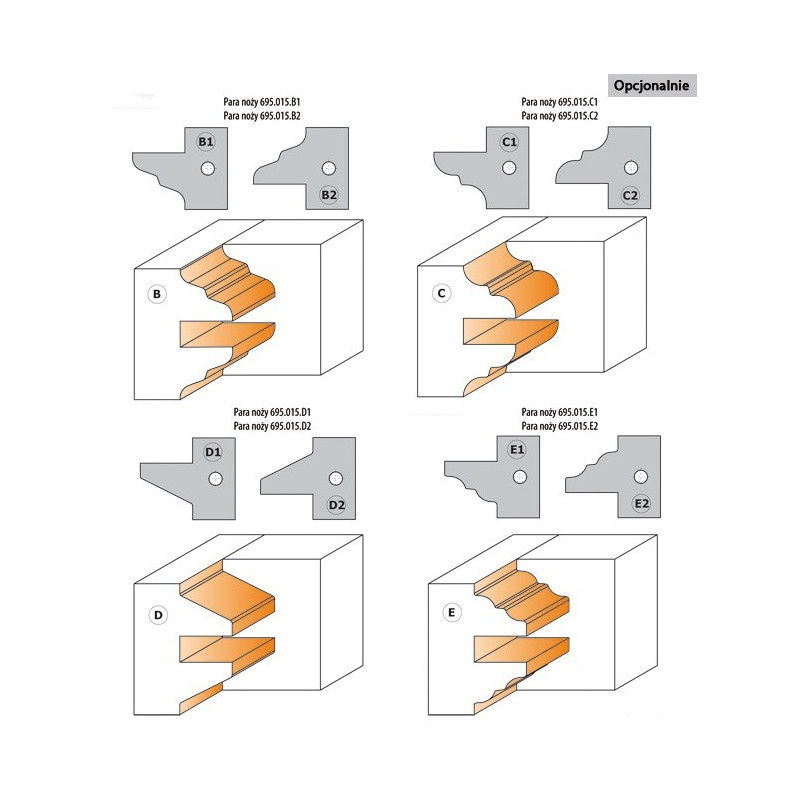 Opcjonalnie

Para noży 695.015.B1
Para noży 695.015.B2

B1

B2

B

Para noży 695.015.C1
Para noży 695.015.C2

C1

C2

C

Para noży 695.015.D1
Para noży 695.015.D2

D1

D2

D

Para noży 695.015.E1
Para noży 695.015.E2

E1

E2

E